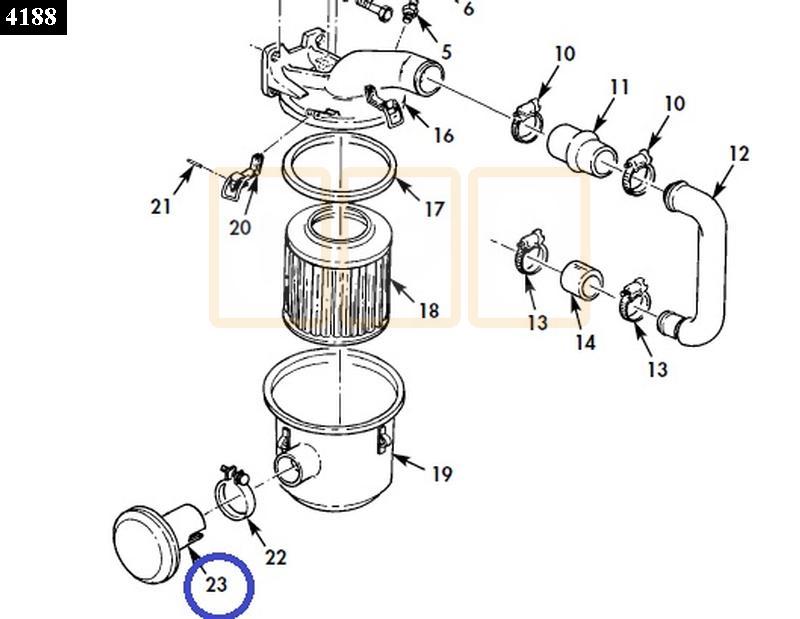 4188

6
5
10
11
10
12
16
21
20
17
18
13
14
13
19
22
23