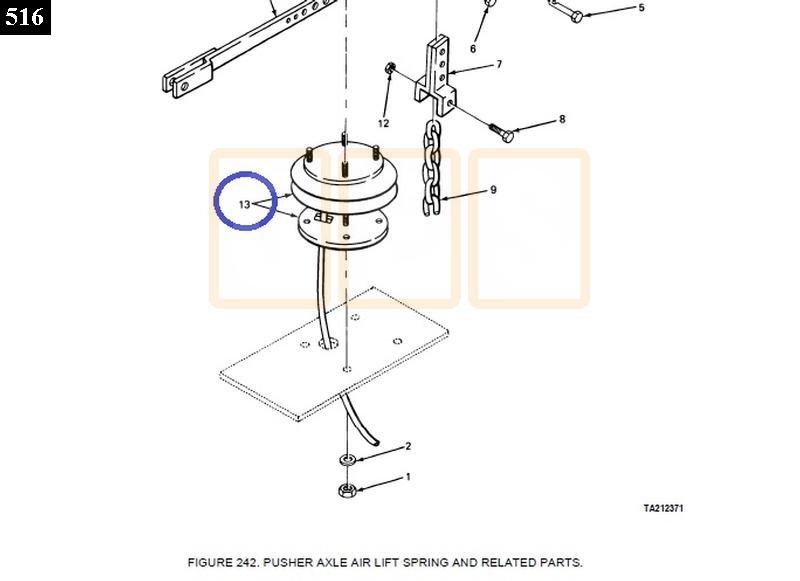 516

5
6
7
12
8
13
9
2
1

TA212371

FIGURE 242. PUSHER AXLE AIR LIFT SPRING AND RELATED PARTS.