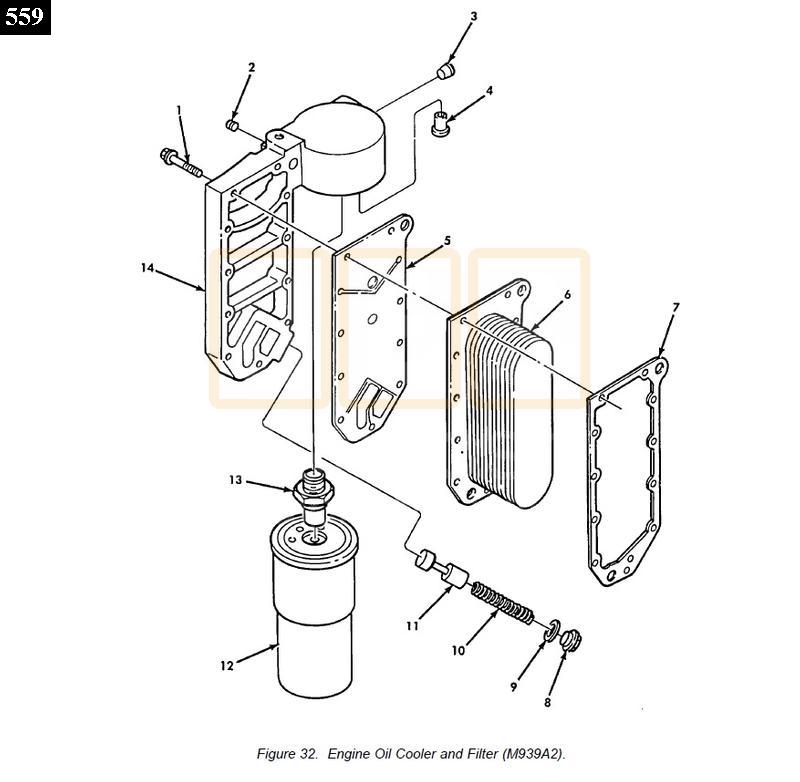 559

3
2
4
1
5
14
6
7
13
11
10
12
9
8

Figure 32. Engine Oil Cooler and Filter (M939A2).