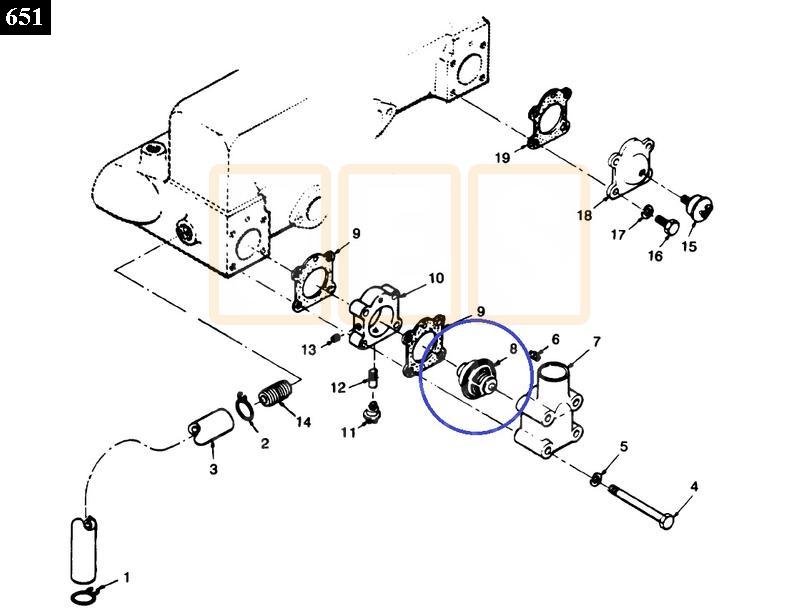 651

19
18
17
16
15
9
10
9
13
8
6
7
12
11
14
2
3
5
4
1